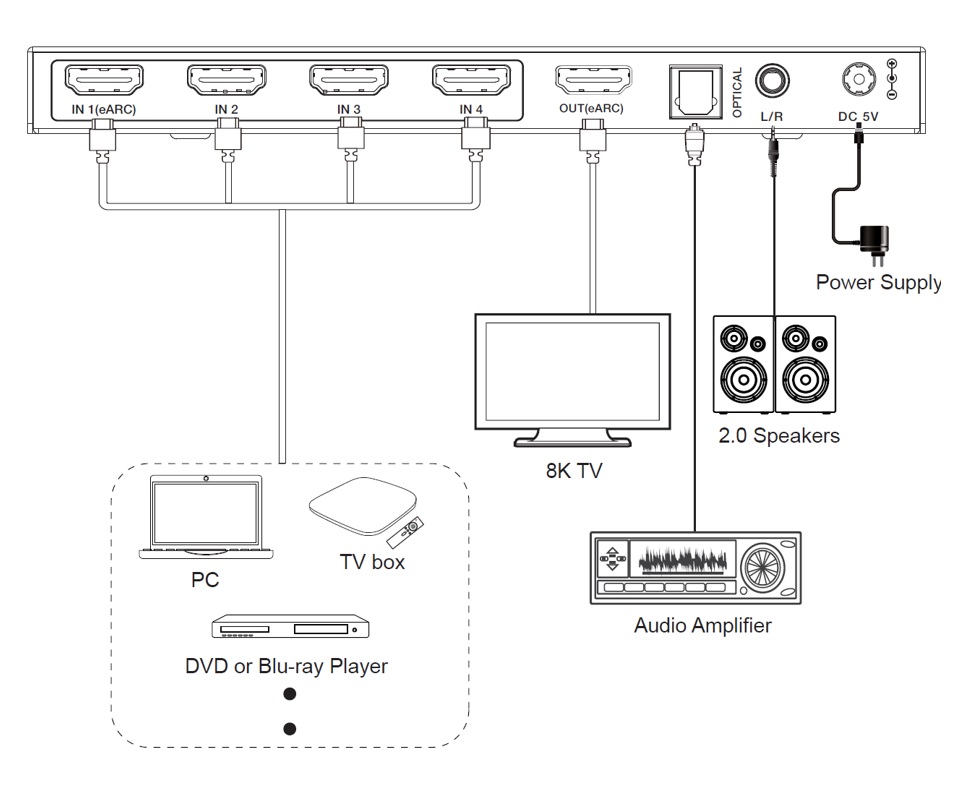 IN 1(eARC)
IN 2
IN 3
IN 4
OUT(eARC)
OPTICAL
L/R
DC 5V

Power Supply

8K TV

2.0 Speakers

PC
TV box
DVD or Blu-ray Player

Audio Amplifier