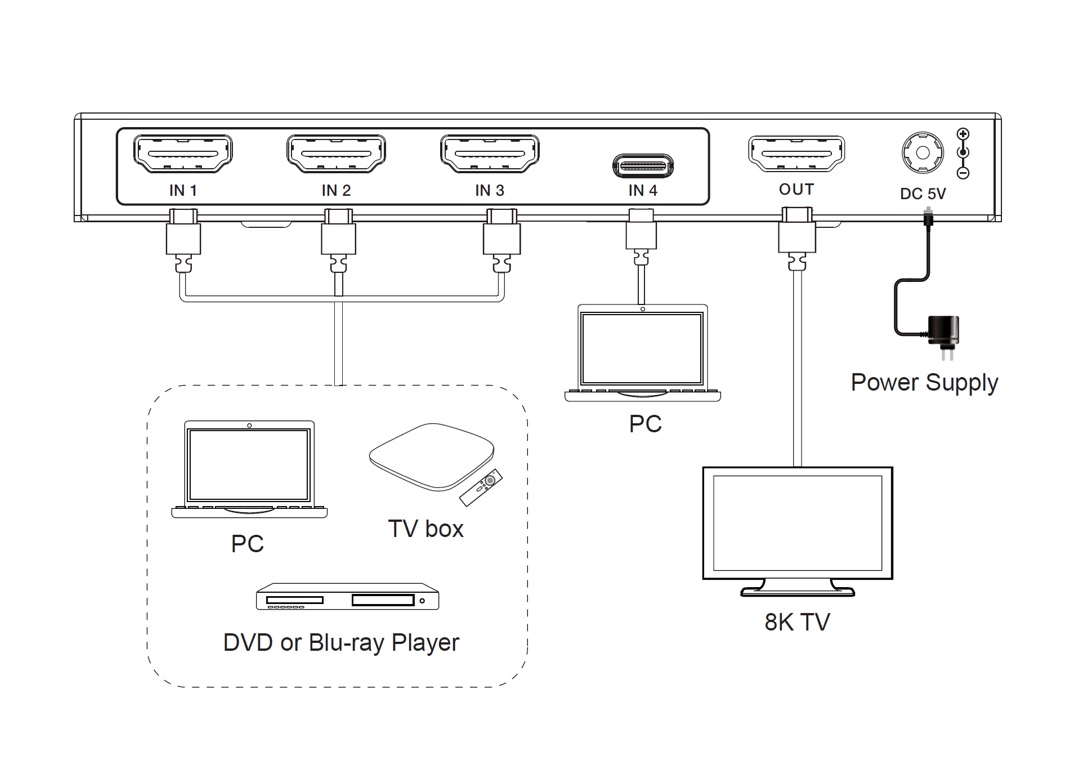 IN 1
IN 2
IN 3
IN 4
OUT
DC 5V

Power Supply

PC

PC

TV box

DVD or Blu-ray Player

8K TV